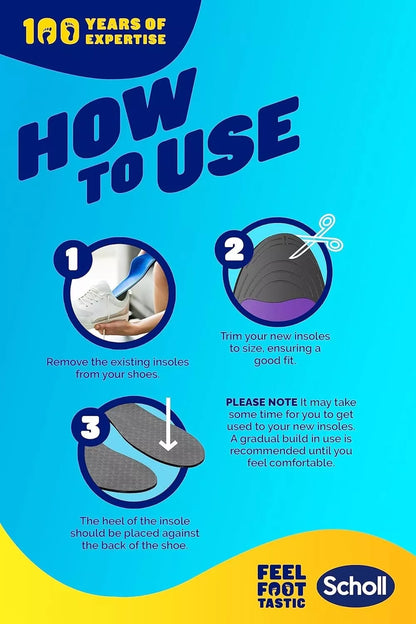 100 YEARS OF EXPERTISE

HOW TO USE

1

Remove the existing insoles from your shoes.

2

Trim your new insoles to size, ensuring a good fit.

3

The heel of the insole should be placed against the back of the shoe.

PLEASE NOTE It may take some time for you to get used to your new insoles. A gradual build in use is recommended until you feel comfortable.

FEEL FOOT TASTIC

Scholl